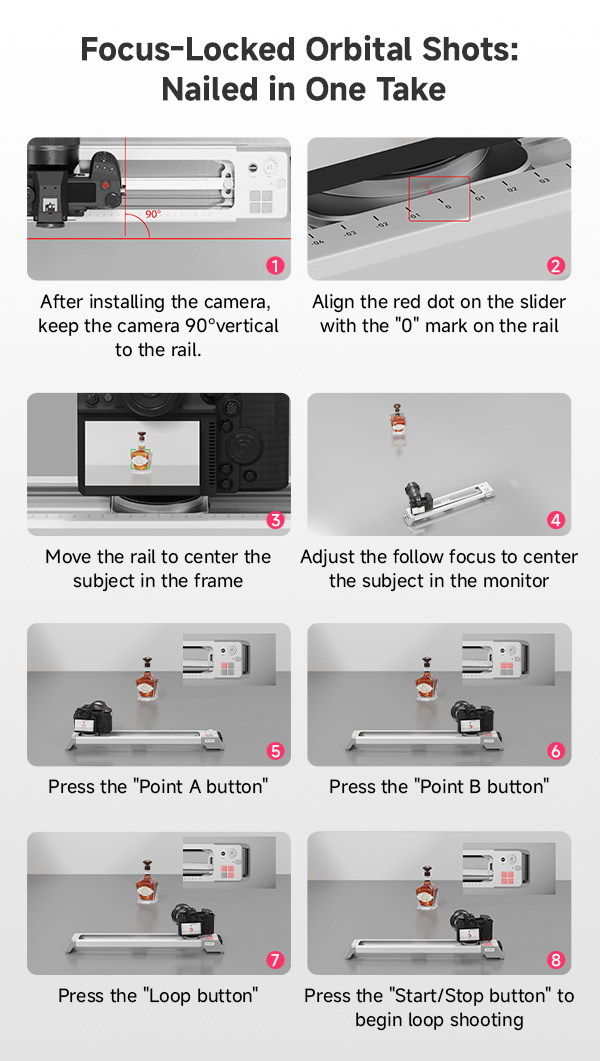 Focus-Locked Orbital Shots: Nailed in One Take

90°

1

After installing the camera, keep the camera 90°vertical to the rail.

-04 -03 -02 -01 0 01 02 03

2

Align the red dot on the slider with the "0" mark on the rail

3

Move the rail to center the subject in the frame

4

Adjust the follow focus to center the subject in the monitor

5

Press the "Point A button"

6

Press the "Point B button"

7

Press the "Loop button"

8

Press the "Start/Stop button" to begin loop shooting